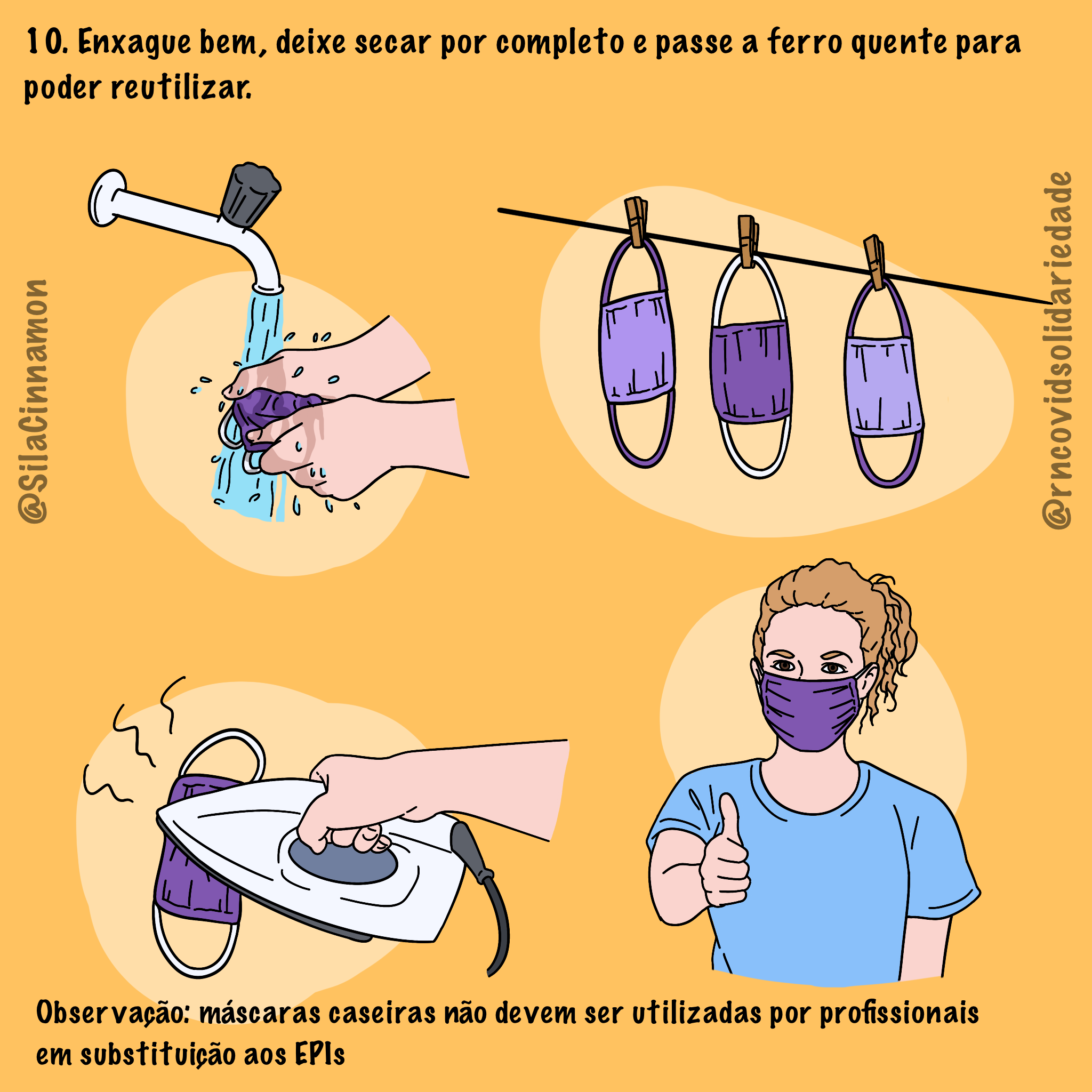 10. Enxague bem, deixe secar por completo e passe a ferro quente para poder reutilizar.

@SilaCinnamon

@rncovidsolidariedade

Observação: máscaras caseiras não devem ser utilizadas por profissionais em substituição aos EPIs